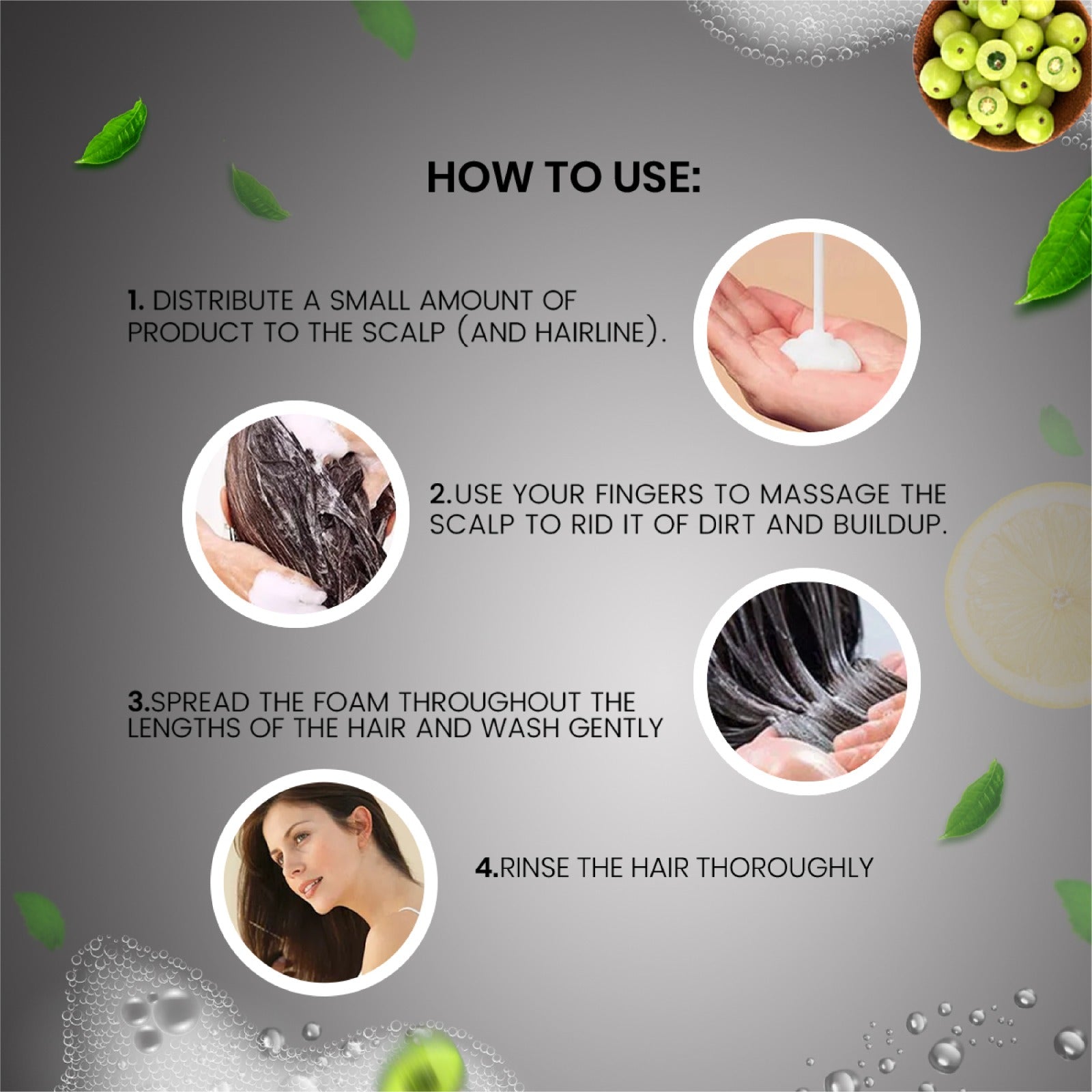 HOW TO USE:

1. DISTRIBUTE A SMALL AMOUNT OF PRODUCT TO THE SCALP (AND HAIRLINE).

2.USE YOUR FINGERS TO MASSAGE THE SCALP TO RID IT OF DIRT AND BUILDUP.

3.SPREAD THE FOAM THROUGHOUT THE LENGTHS OF THE HAIR AND WASH GENTLY

4.RINSE THE HAIR THOROUGHLY