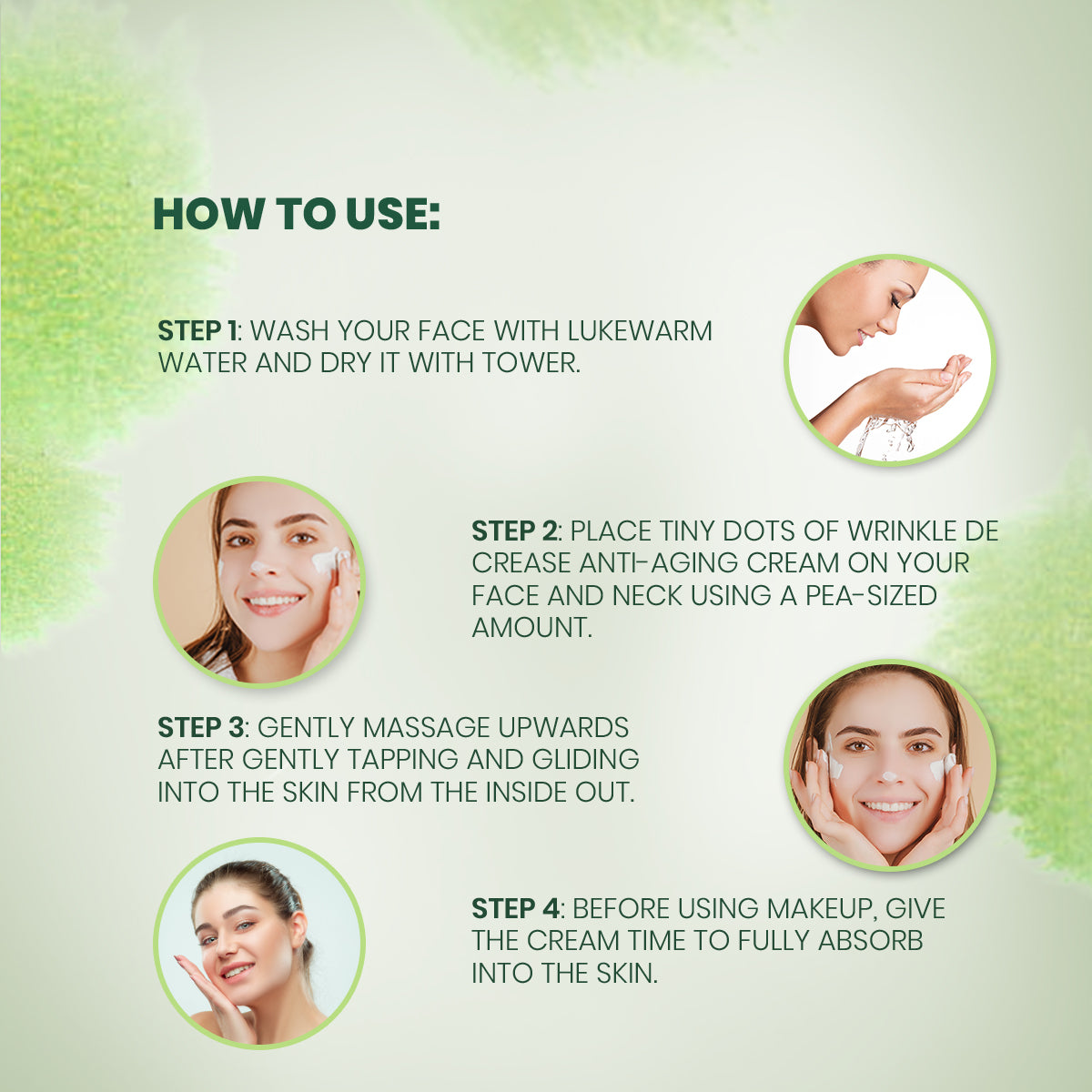 HOW TO USE:

STEP 1: WASH YOUR FACE WITH LUKEWARM WATER AND DRY IT WITH TOWER.

STEP 2: PLACE TINY DOTS OF WRINKLE DE CREASE ANTI-AGING CREAM ON YOUR FACE AND NECK USING A PEA-SIZED AMOUNT.

STEP 3: GENTLY MASSAGE UPWARDS AFTER GENTLY TAPPING AND GLIDING INTO THE SKIN FROM THE INSIDE OUT.

STEP 4: BEFORE USING MAKEUP, GIVE THE CREAM TIME TO FULLY ABSORB INTO THE SKIN.