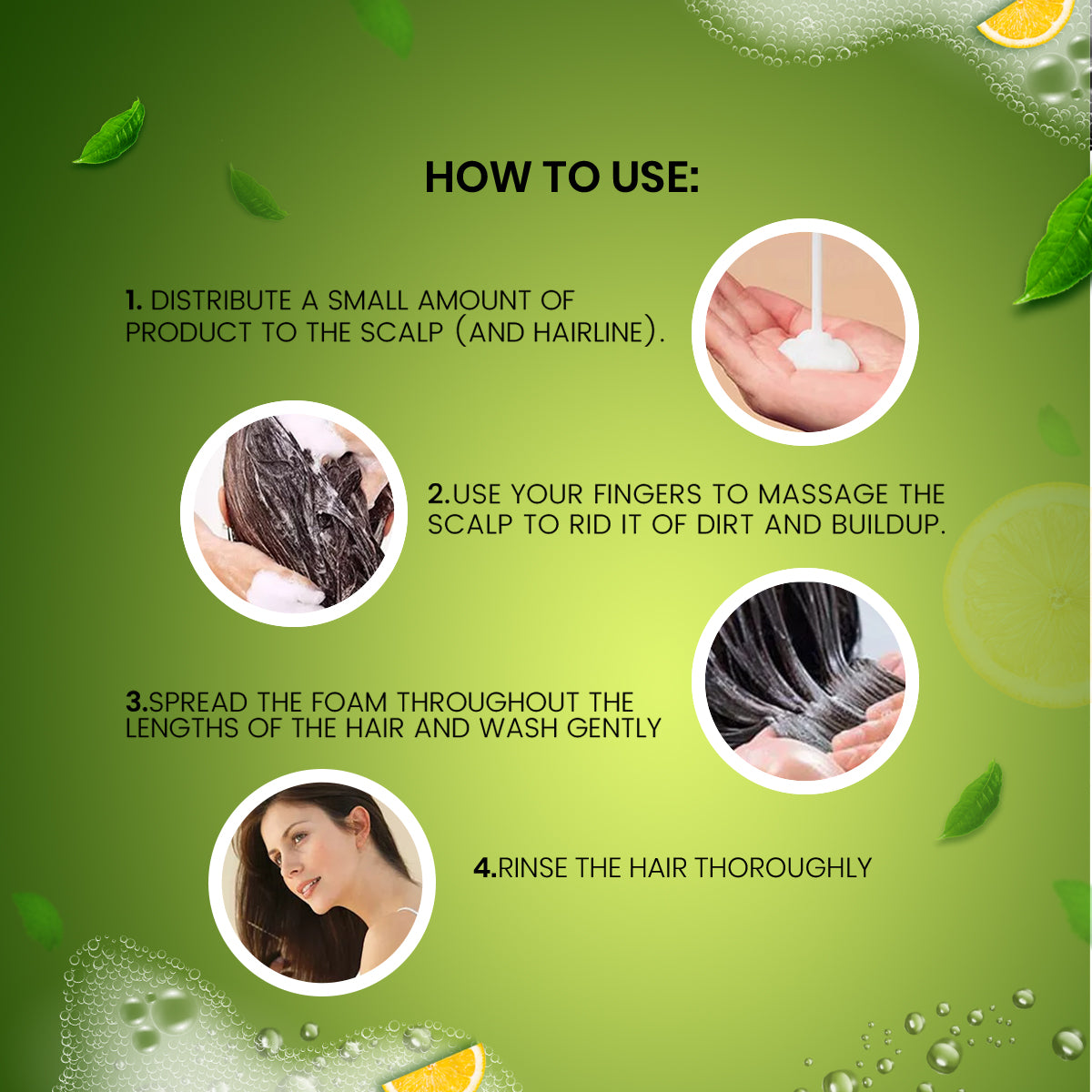 HOW TO USE:

1. DISTRIBUTE A SMALL AMOUNT OF PRODUCT TO THE SCALP (AND HAIRLINE).

2.USE YOUR FINGERS TO MASSAGE THE SCALP TO RID IT OF DIRT AND BUILDUP.

3.SPREAD THE FOAM THROUGHOUT THE LENGTHS OF THE HAIR AND WASH GENTLY

4.RINSE THE HAIR THOROUGHLY