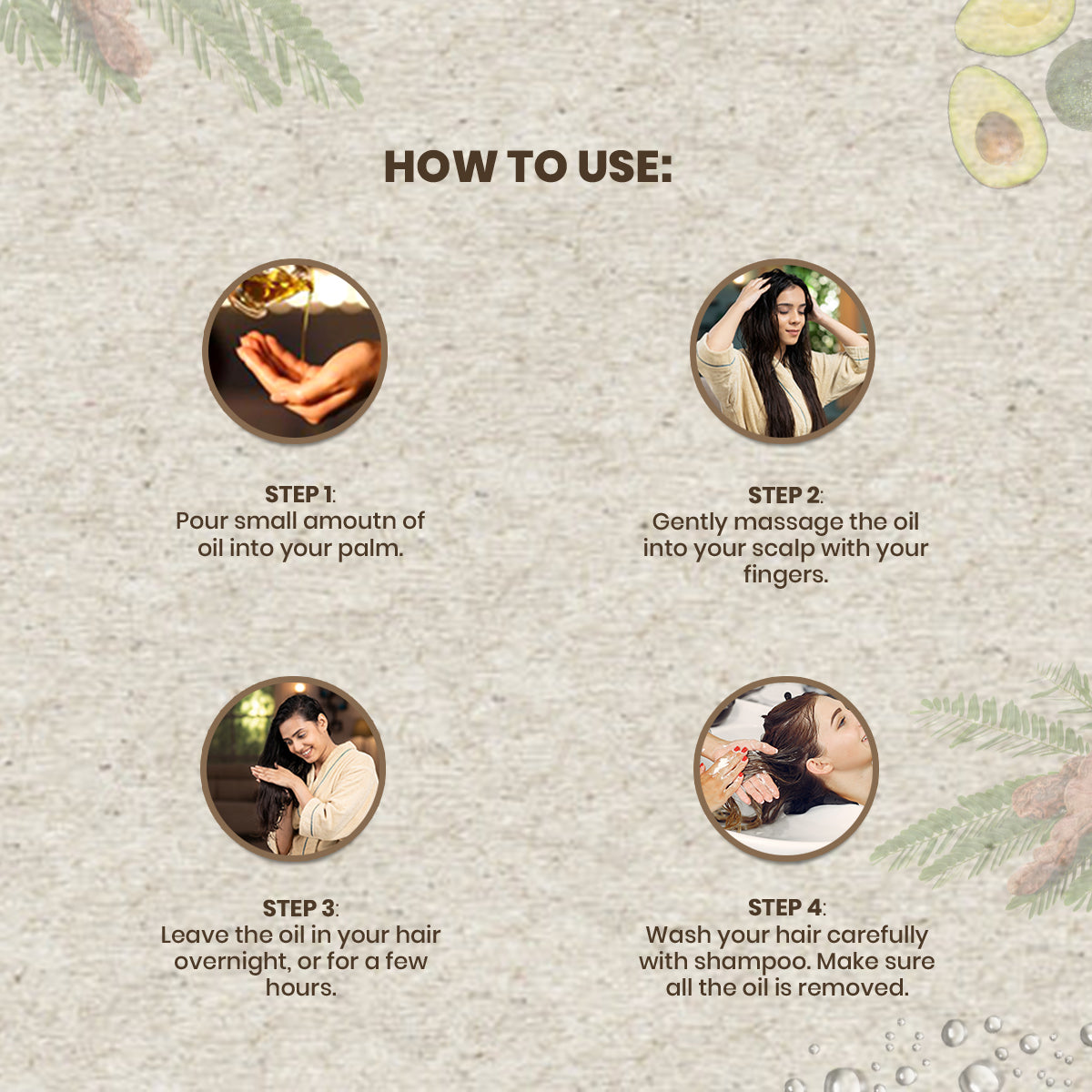 HOW TO USE:

STEP 1:
Pour small amoutn of oil into your palm.

STEP 2:
Gently massage the oil into your scalp with your fingers.

STEP 3:
Leave the oil in your hair overnight, or for a few hours.

STEP 4:
Wash your hair carefully with shampoo. Make sure all the oil is removed.