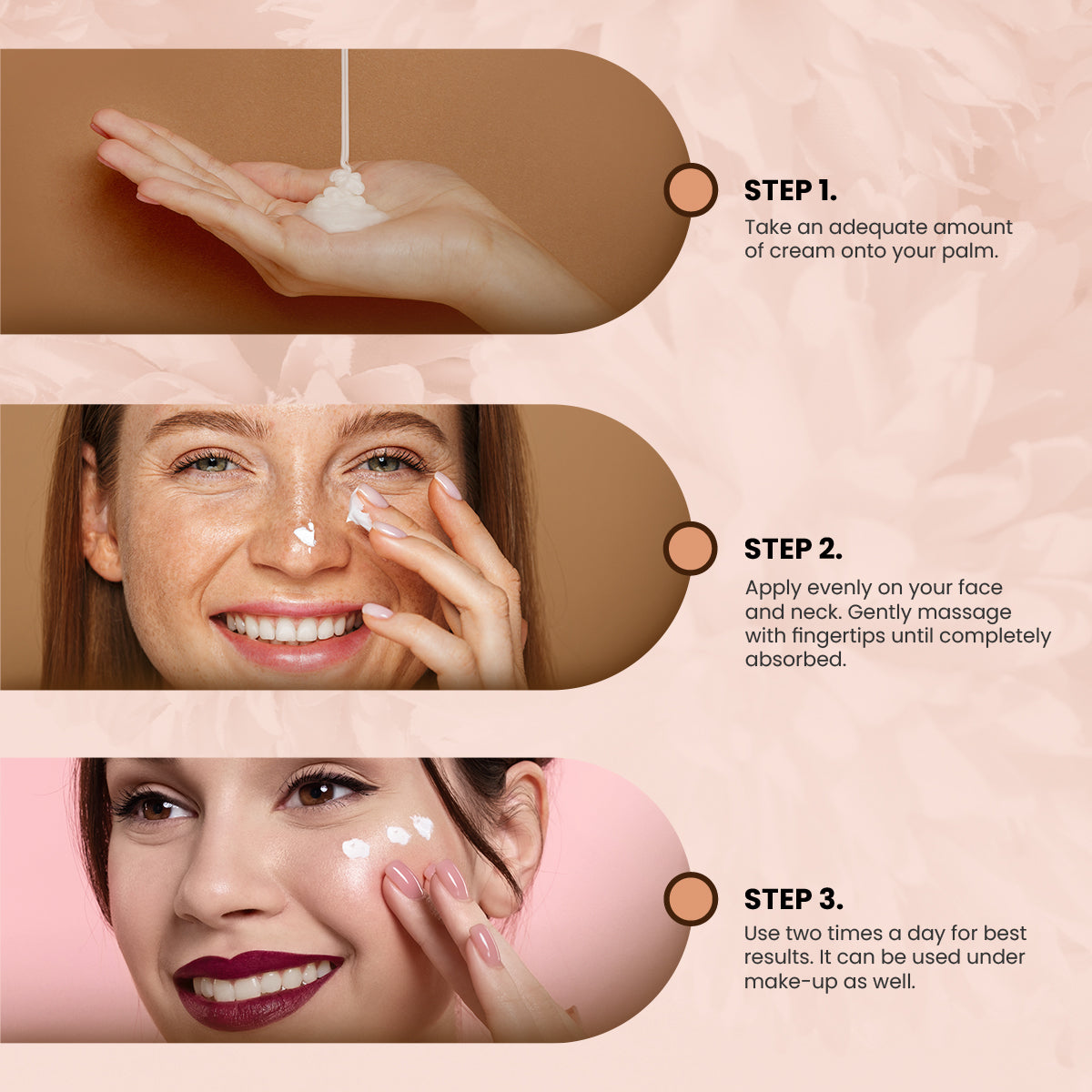 STEP 1.

Take an adequate amount of cream onto your palm.

STEP 2.

Apply evenly on your face and neck. Gently massage with fingertips until completely absorbed.

STEP 3.

Use two times a day for best results. It can be used under make-up as well.